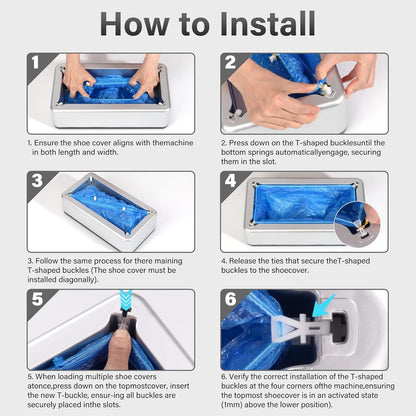 How to Install

1

1. Ensure the shoe cover aligns with themachine in both length and width.

2

2. Press down on the T-shaped bucklesuntil the bottom springs automaticallyengage, securing them in the slot.

3

3. Follow the same process for there maining T-shaped buckles (The shoe cover must be installed diagonally).

4

4. Release the ties that secure theT-shaped buckles to the shoecover.

5

5. When loading multiple shoe covers atonce,press down on the topmostcover, insert the new T-buckle, ensur-ing all buckles are securely placed inthe slots.

6

6. Verify the correct installation of the T-shaped buckles at the four corners ofthe machine,ensuring the topmost shoecover is in an activated state (1mm) above the lower position).