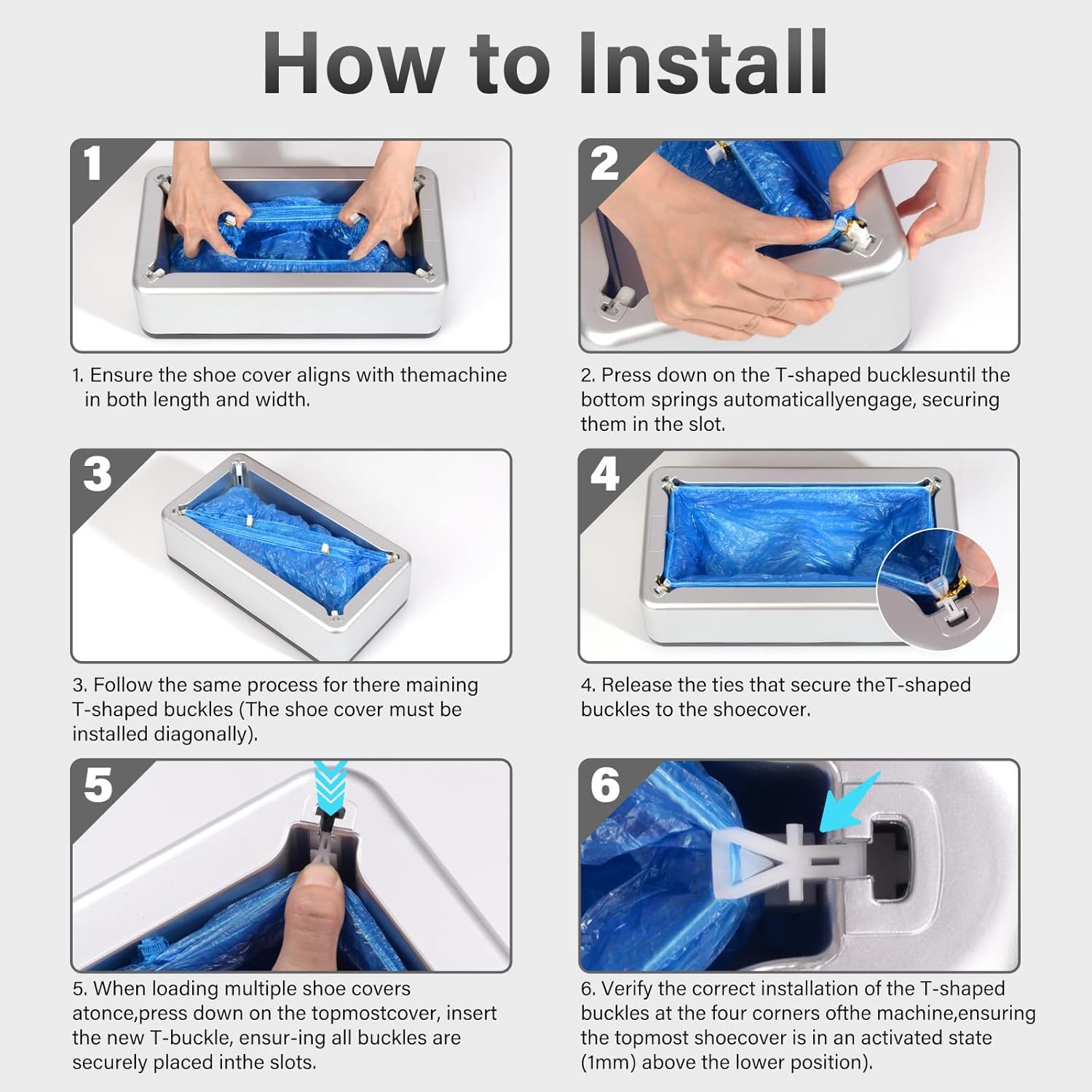 How to Install

1

1. Ensure the shoe cover aligns with themachine in both length and width.

2

2. Press down on the T-shaped bucklesuntil the bottom springs automaticallyengage, securing them in the slot.

3

3. Follow the same process for there maining T-shaped buckles (The shoe cover must be installed diagonally).

4

4. Release the ties that secure theT-shaped buckles to the shoecover.

5

5. When loading multiple shoe covers atonce,press down on the topmostcover, insert the new T-buckle, ensur-ing all buckles are securely placed inthe slots.

6

6. Verify the correct installation of the T-shaped buckles at the four corners ofthe machine,ensuring the topmost shoecover is in an activated state (1mm) above the lower position).