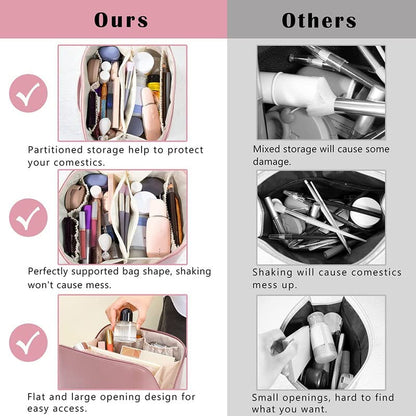 Ours

Partitioned storage help to protect your comestics.

Perfectly supported bag shape, shaking won't cause mess.

Flat and large opening design for easy access.

Others

Mixed storage will cause some damage.

Shaking will cause comestics mess up.

Small openings, hard to find what you want.