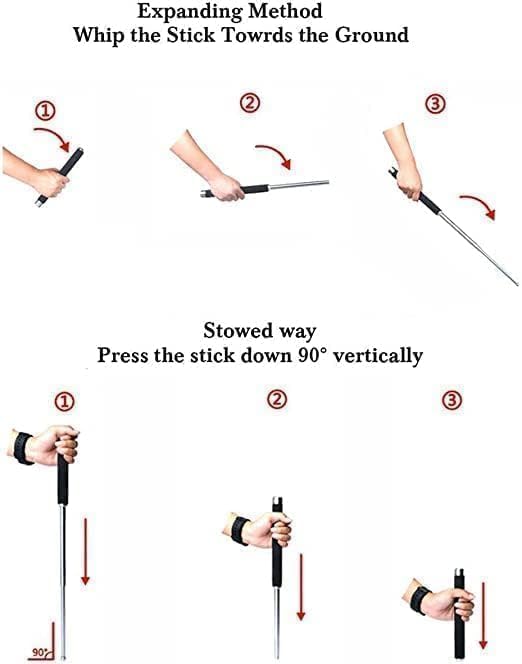 Expanding Method
Whip the Stick Towrds the Ground

①

②

③

Stowed way
Press the stick down 90° vertically

①

②

③

90°